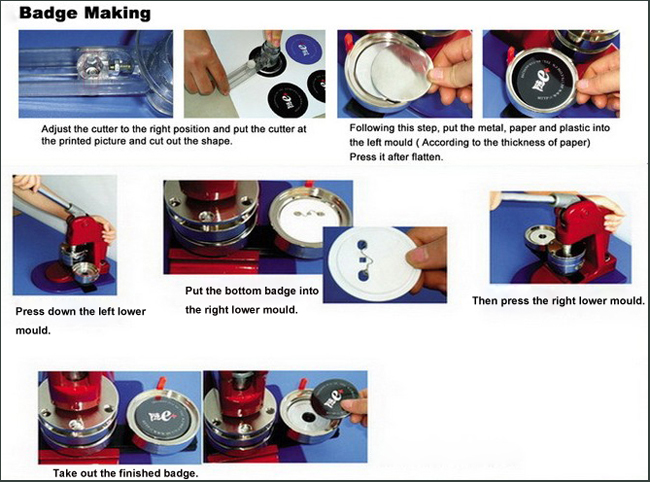 Badge Making

Adjust the cutter to the right position and put the cutter at the printed picture and cut out the shape.

Following this step, put the metal, paper and plastic into the left mould ( According to the thickness of paper) Press it after flatten.

Press down the left lower mould.

Put the bottom badge into the right lower mould.

Then press the right lower mould.

Take out the finished badge.