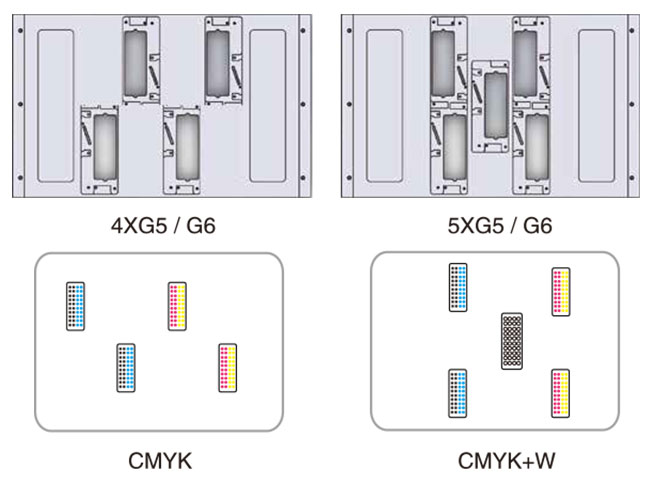 4XG5 / G6

5XG5 / G6

CMYK

CMYK+W