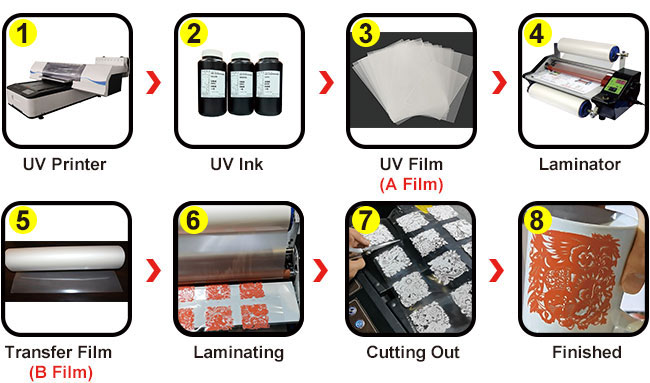 1
UV Printer

2
UV Ink

3
UV Film
(A Film)

4
Laminator

5
Transfer Film
(B Film)

6
Laminating

7
Cutting Out

8
Finished