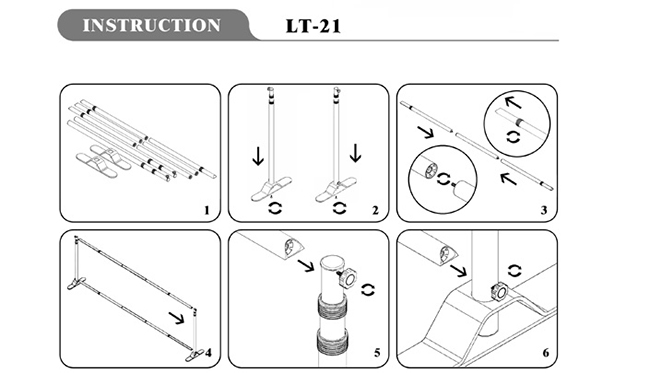 INSTRUCTION LT-21

1

2

3

4

5

6